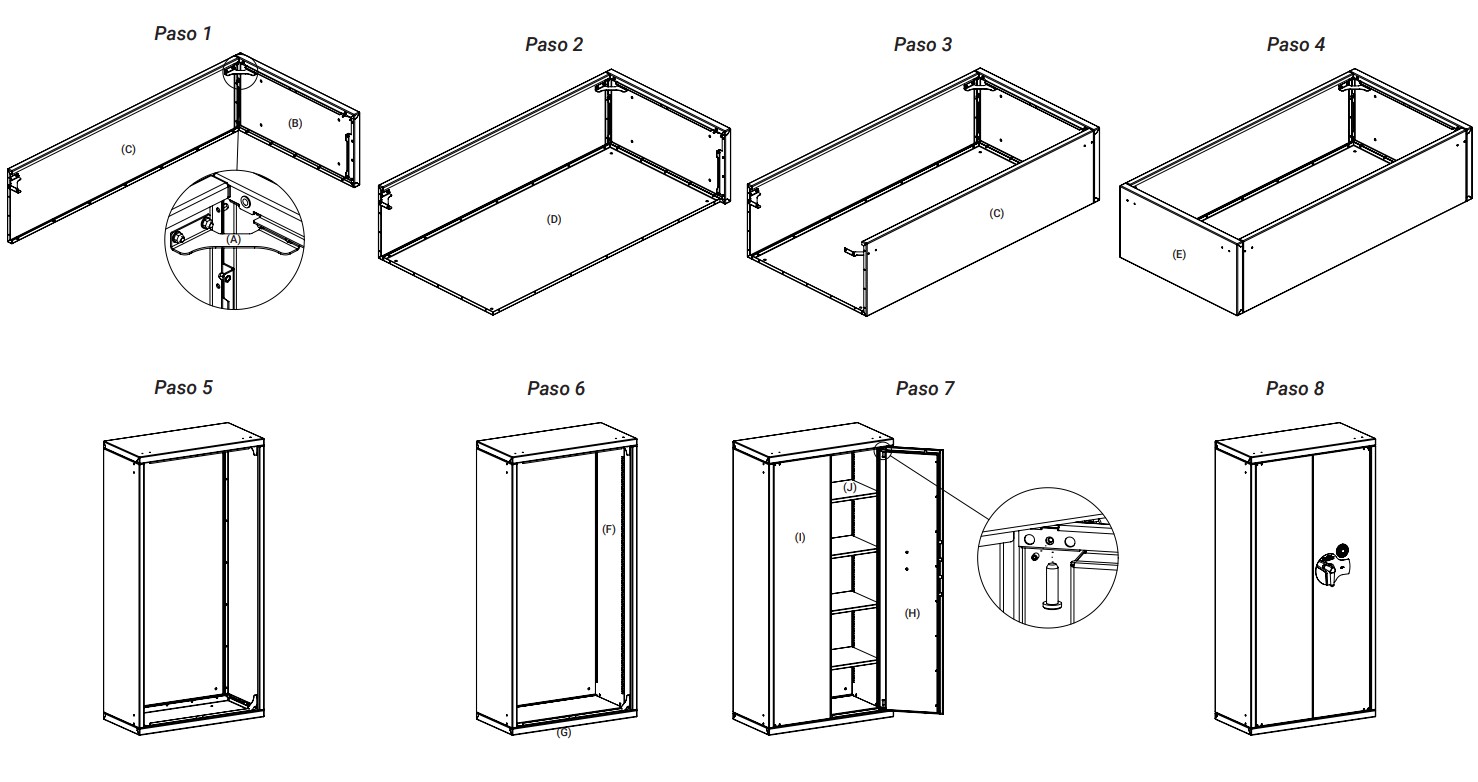 Paso 1

(C)

(B)

(A)

Paso 2

(D)

Paso 3

(C)

Paso 4

(E)

Paso 5

Paso 6

(F)

(G)

Paso 7

(J)

(I)

(H)

Paso 8