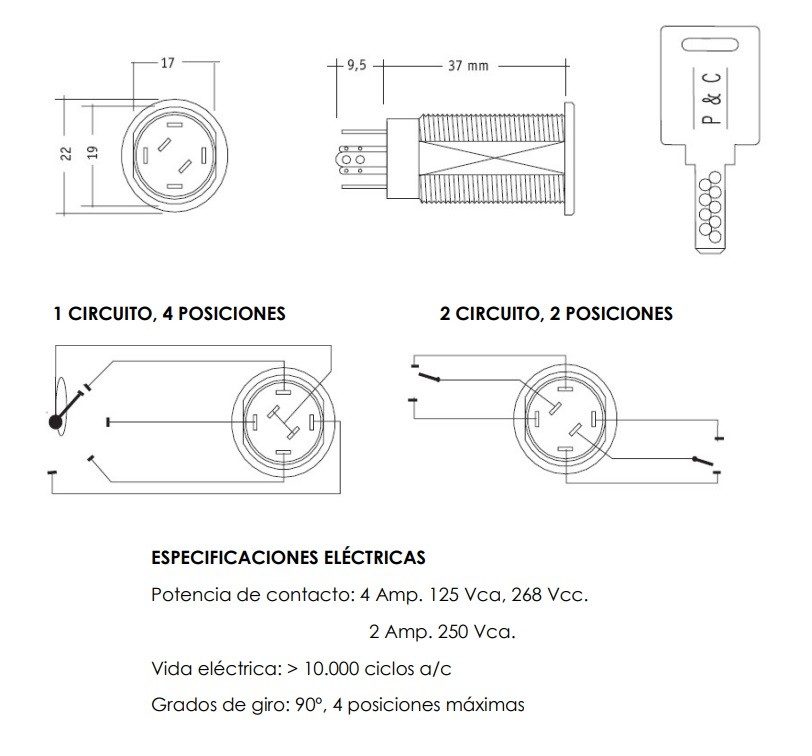 17

22

19

9,5

37 mm

P & C

1 CIRCUITO, 4 POSICIONES

2 CIRCUITO, 2 POSICIONES

ESPECIFICACIONES ELÉCTRICAS

Potencia de contacto: 4 Amp. 125 Vca, 268 Vcc.

2 Amp. 250 Vca.

Vida eléctrica: > 10.000 ciclos a/c

Grados de giro: 90º, 4 posiciones máximas